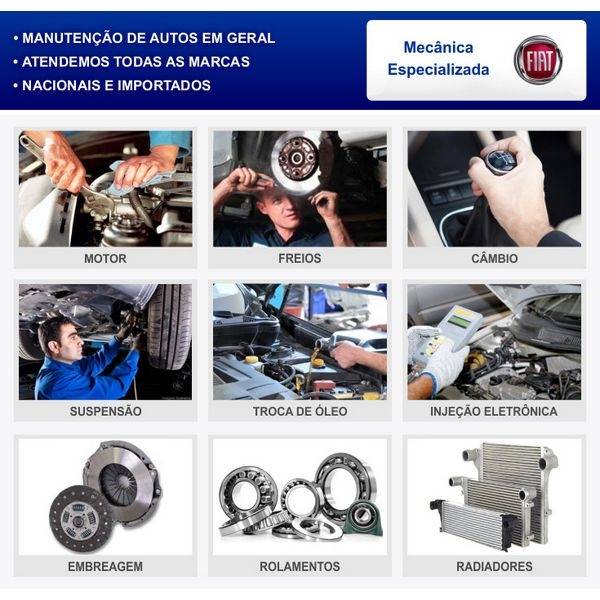 • MANUTENÇÃO DE AUTOS EM GERAL
• ATENDEMOS TODAS AS MARCAS
• NACIONAIS E IMPORTADOS

Mecânica Especializada

FIAT

MOTOR

FREIOS

CÂMBIO

SUSPENSÃO

TROCA DE ÓLEO

INJEÇÃO ELETRÔNICA

EMBREAGEM

ROLAMENTOS

RADIADORES