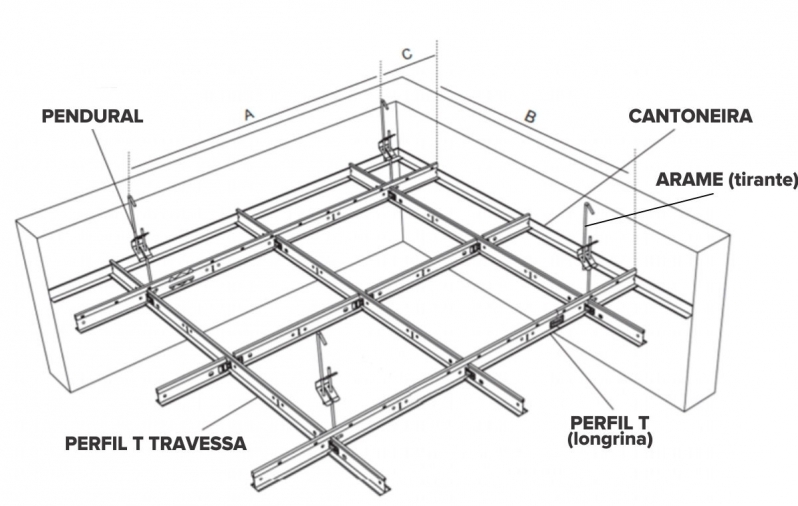 C

PENDURAL

A

B

CANTONEIRA

ARAME (tirante)

PERFIL T TRAVESSA

PERFIL T
(longrina)